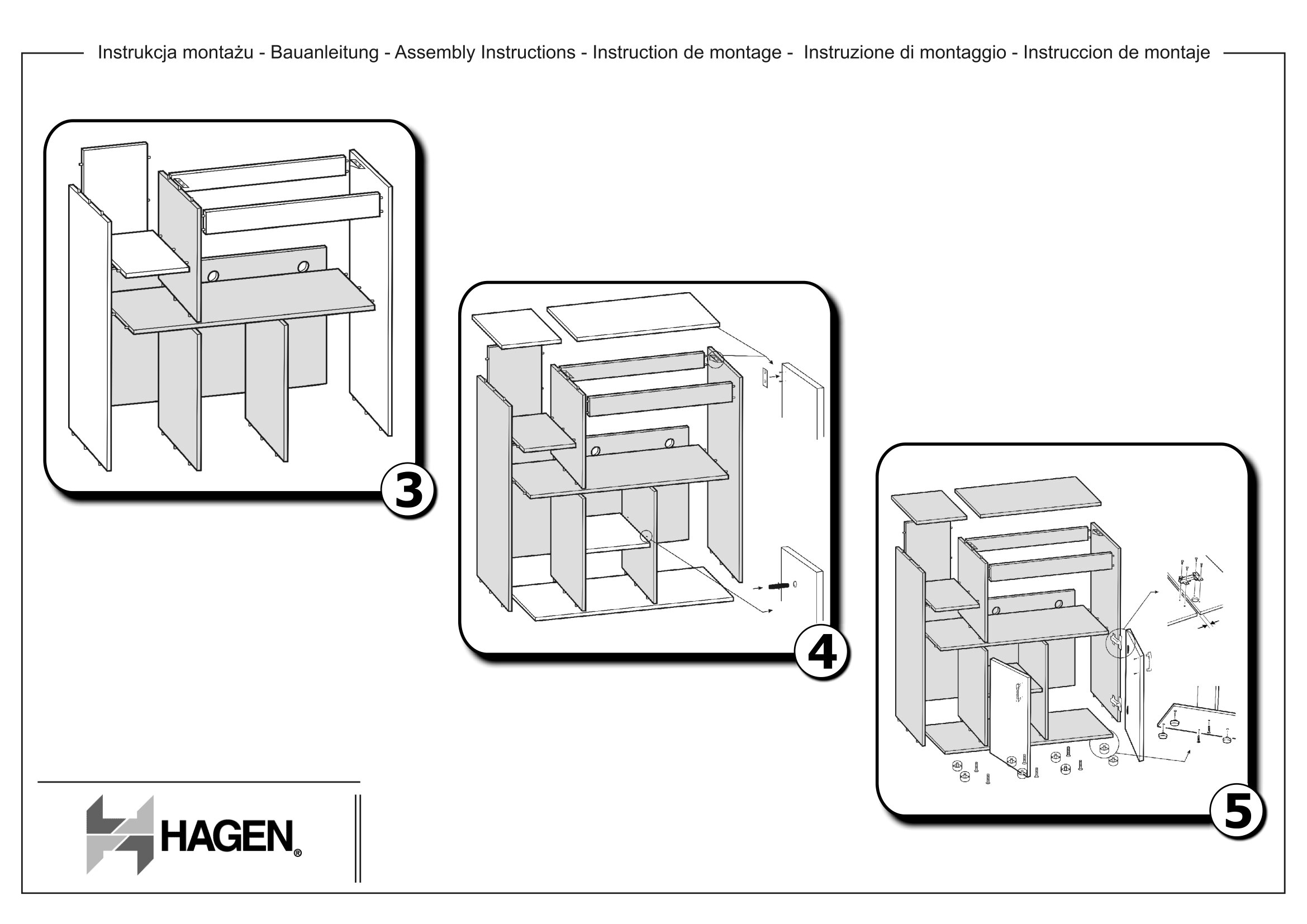 Instrukcja montażu - Bauanleitung - Assembly Instructions - Instruction de montage - Instruzione di montaggio - Instruccion de montaje

3

4

5

HAGEN®