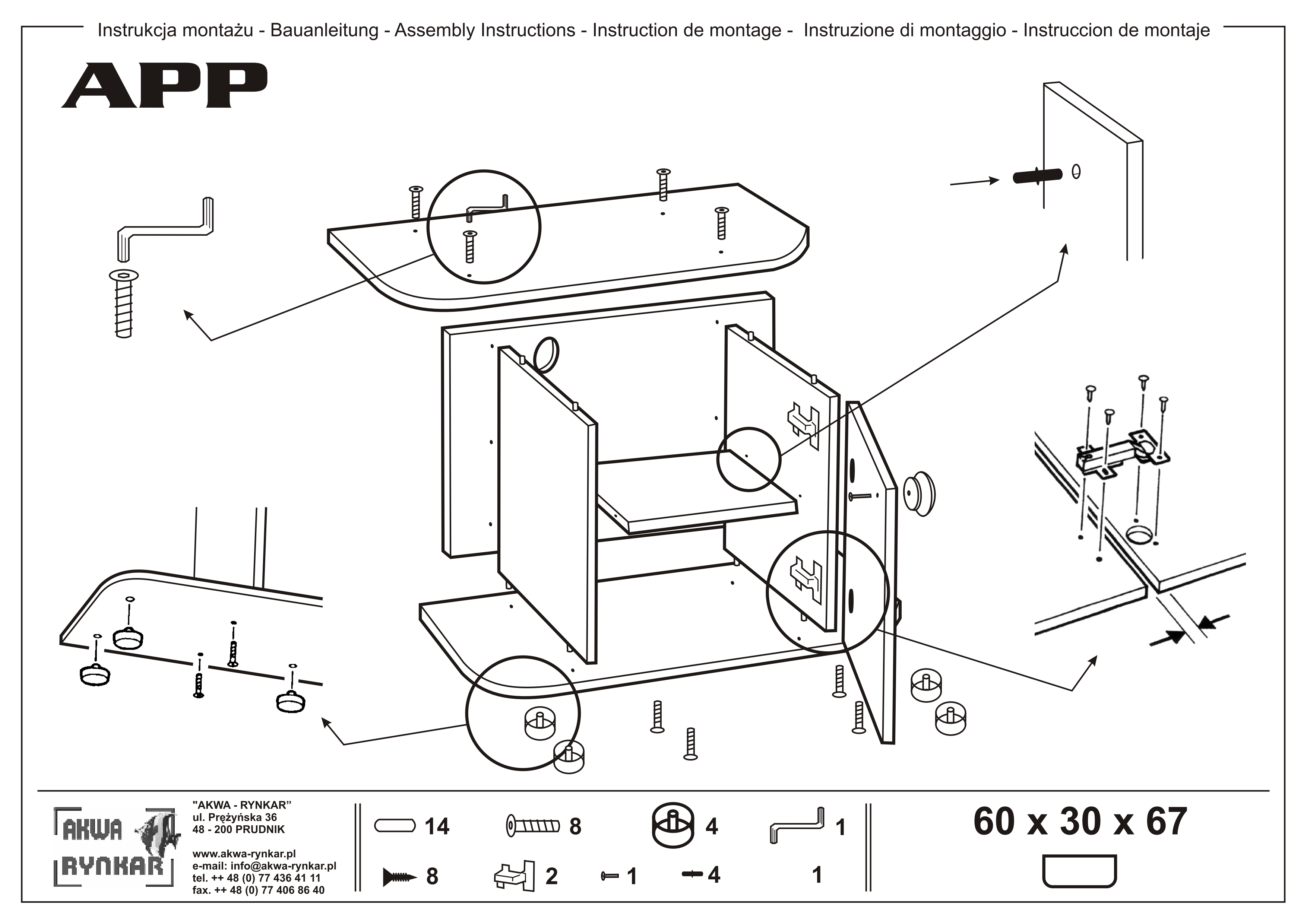 Instrukcja montażu - Bauanleitung - Assembly Instructions - Instruction de montage - Instruzione di montaggio - Instruccion de montaje

APP

AKWA RYNKAR

"AKWA - RYNKAR"
ul. Prężyńska 36
48 - 200 PRUDNIK

www.akwa-rynkar.pl
e-mail: info@akwa-rynkar.pl
tel. ++ 48 (0) 77 436 41 11
fax. ++ 48 (0) 77 406 86 40

14
8
4
1
8
2
1
4
1

60 x 30 x 67