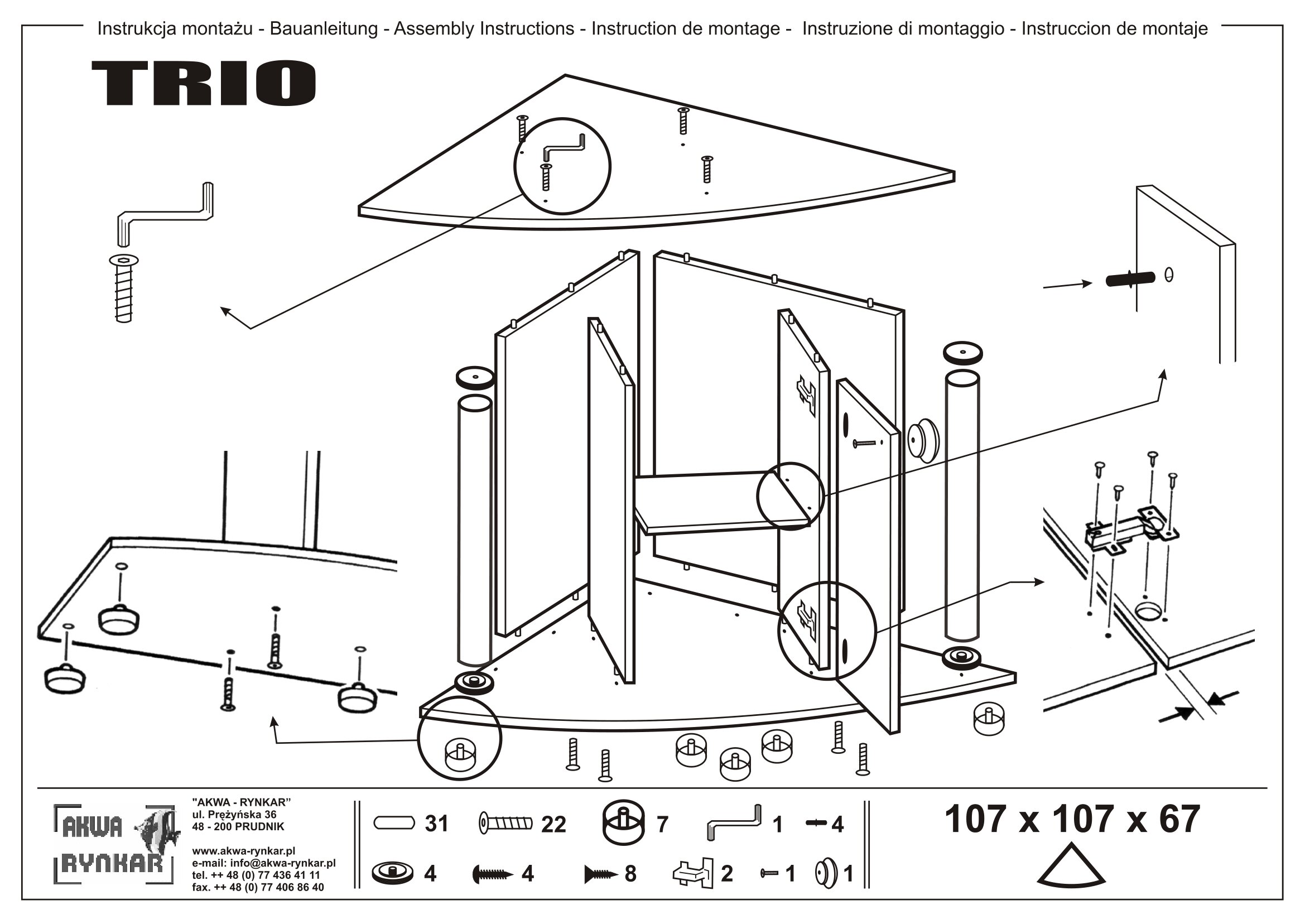 Instrukcja montażu - Bauanleitung - Assembly Instructions - Instruction de montage - Instruzione di montaggio - Instruccion de montaje

TRIO

AKWA RYNKAR

"AKWA - RYNKAR"
ul. Prężyńska 36
48 - 200 PRUDNIK

www.akwa-rynkar.pl
e-mail: info@akwa-rynkar.pl
tel. ++ 48 (0) 77 436 41 11
fax. ++ 48 (0) 77 406 86 40

31 22 7 1 4

4 4 8 2 1 1

107 x 107 x 67