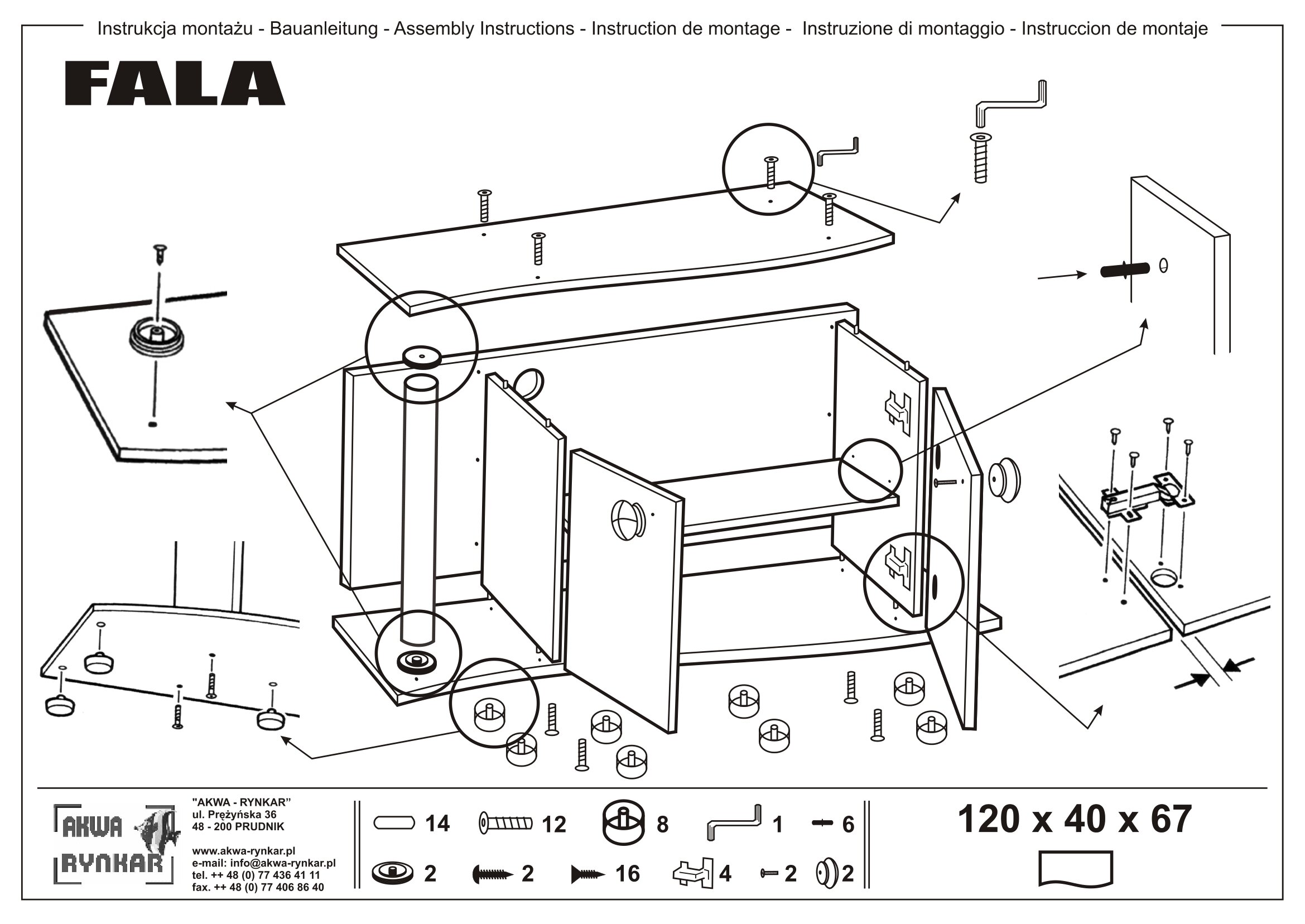 Instrukcja montażu - Bauanleitung - Assembly Instructions - Instruction de montage - Instruzione di montaggio - Instruccion de montaje

FALA

AKWA RYNKAR

"AKWA - RYNKAR"
ul. Prężyńska 36
48 - 200 PRUDNIK

www.akwa-rynkar.pl
e-mail: info@akwa-rynkar.pl
tel. ++ 48 (0) 77 436 41 11
fax. ++ 48 (0) 77 406 86 40

14 12 8 1 6

2 2 16 4 2 2

120 x 40 x 67