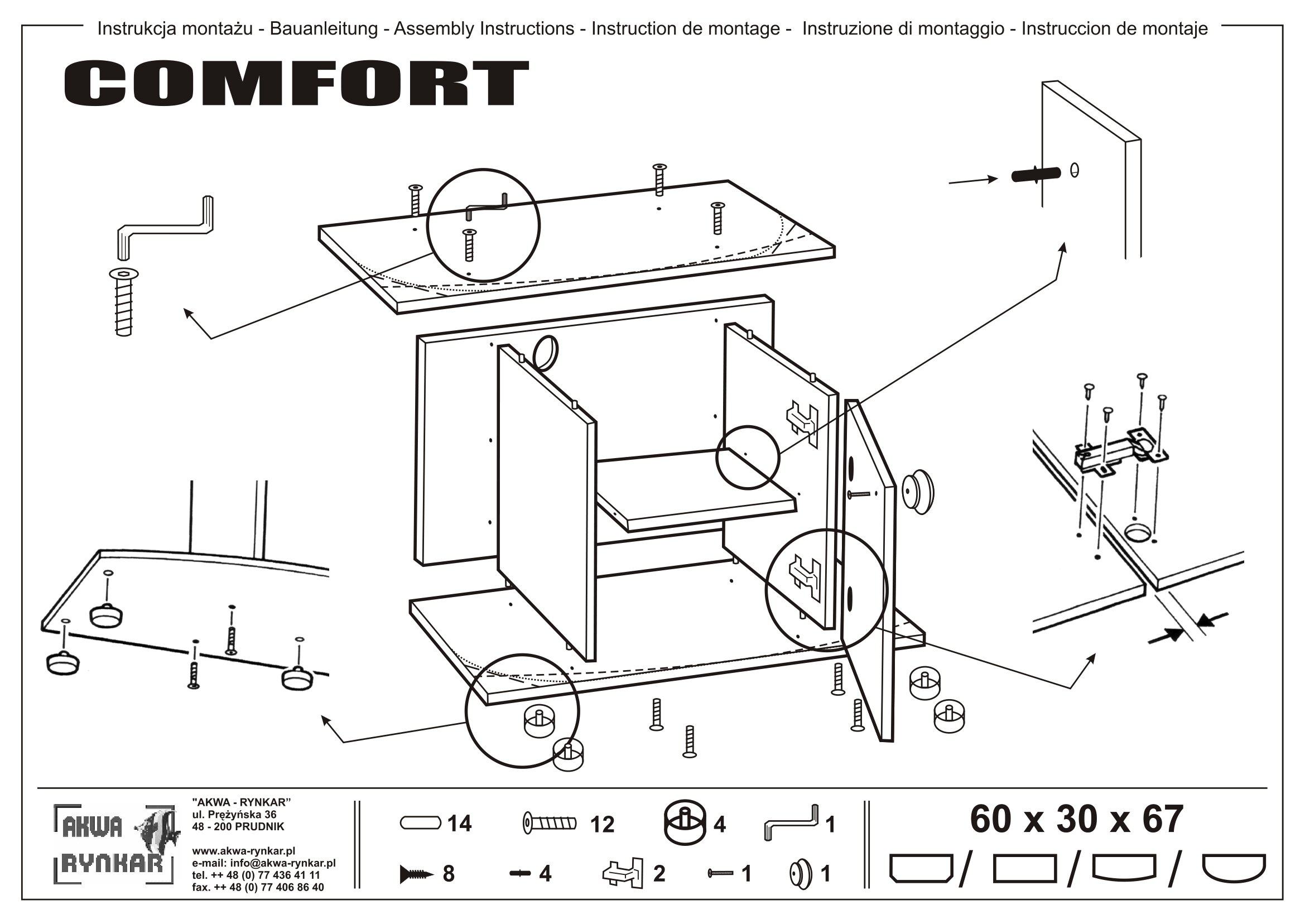 Instrukcja montażu - Bauanleitung - Assembly Instructions - Instruction de montage - Instruzione di montaggio - Instruccion de montaje

COMFORT

AKWA RYNKAR

"AKWA - RYNKAR"
ul. Prężyńska 36
48 - 200 PRUDNIK

www.akwa-rynkar.pl
e-mail: info@akwa-rynkar.pl
tel. ++ 48 (0) 77 436 41 11
fax. ++ 48 (0) 77 406 86 40

14 12 4 1
8 4 2 1 1

60 x 30 x 67

/ / /